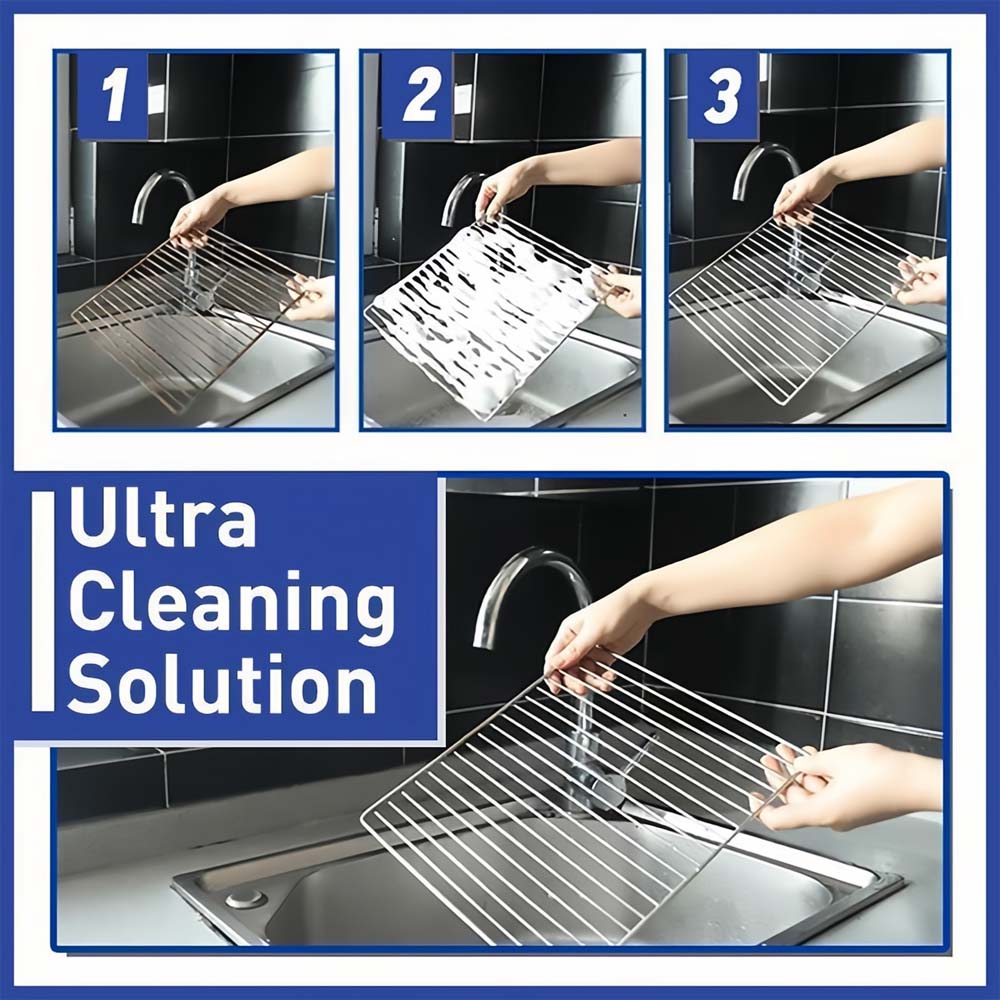 1

2

3

Ultra Cleaning Solution