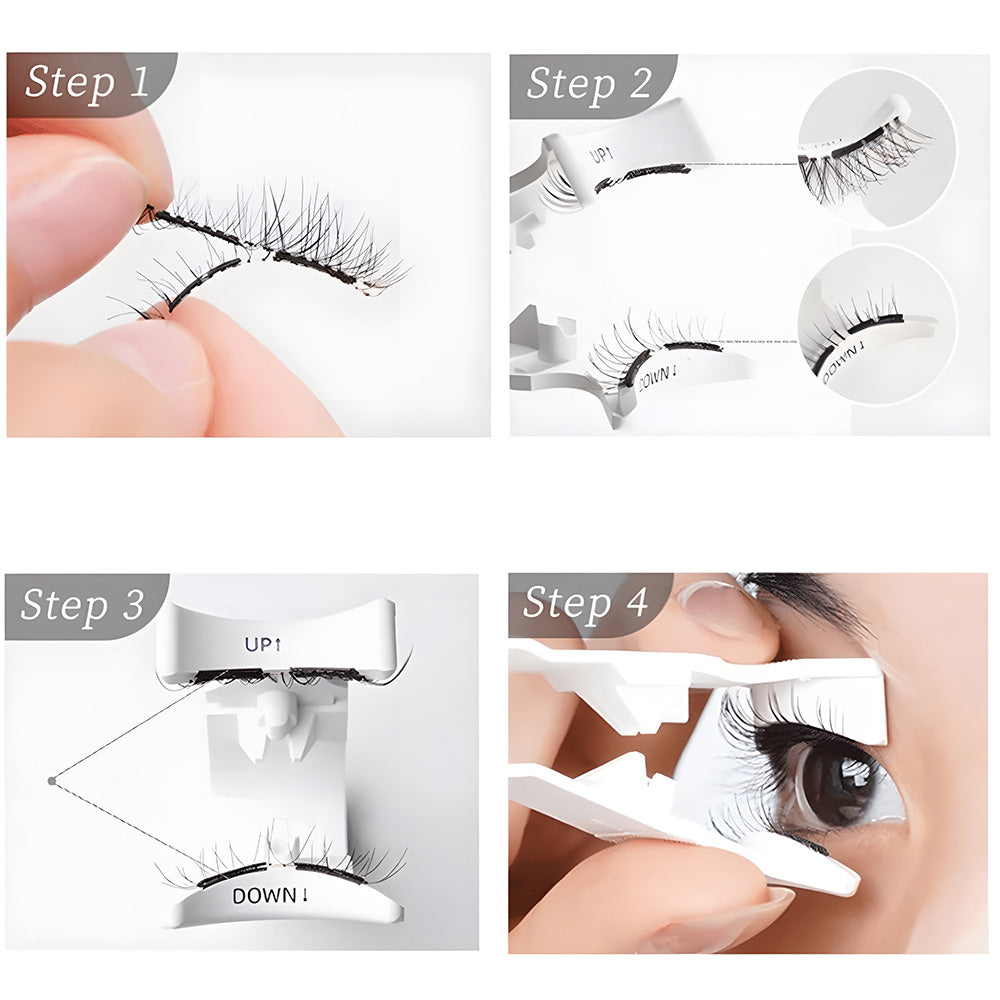 Step 1

Step 2

UP↑

DOWN↓

DOWN↓

Step 3

UP↑

DOWN↓

Step 4