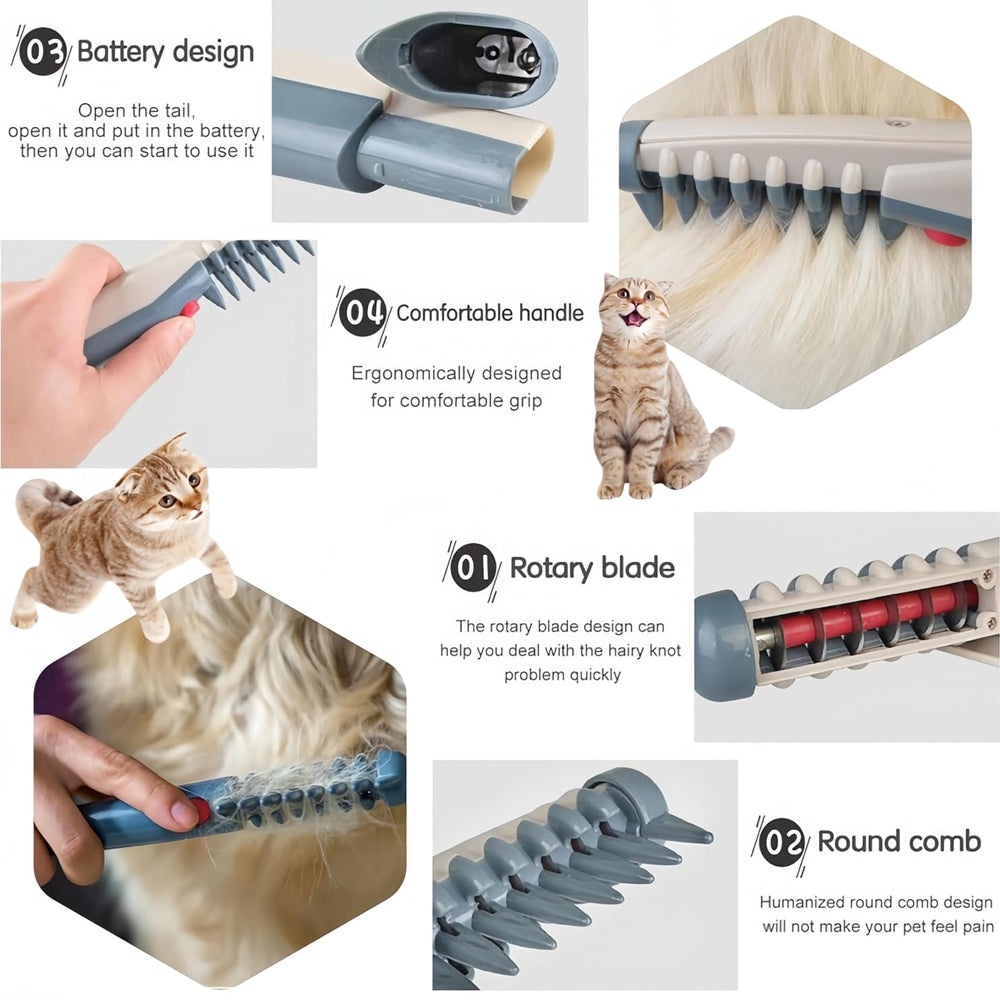 03 Battery design

Open the tail, open it and put in the battery, then you can start to use it

04 Comfortable handle

Ergonomically designed for comfortable grip

01 Rotary blade

The rotary blade design can help you deal with the hairy knot problem quickly

02 Round comb

Humanized round comb design will not make your pet feel pain