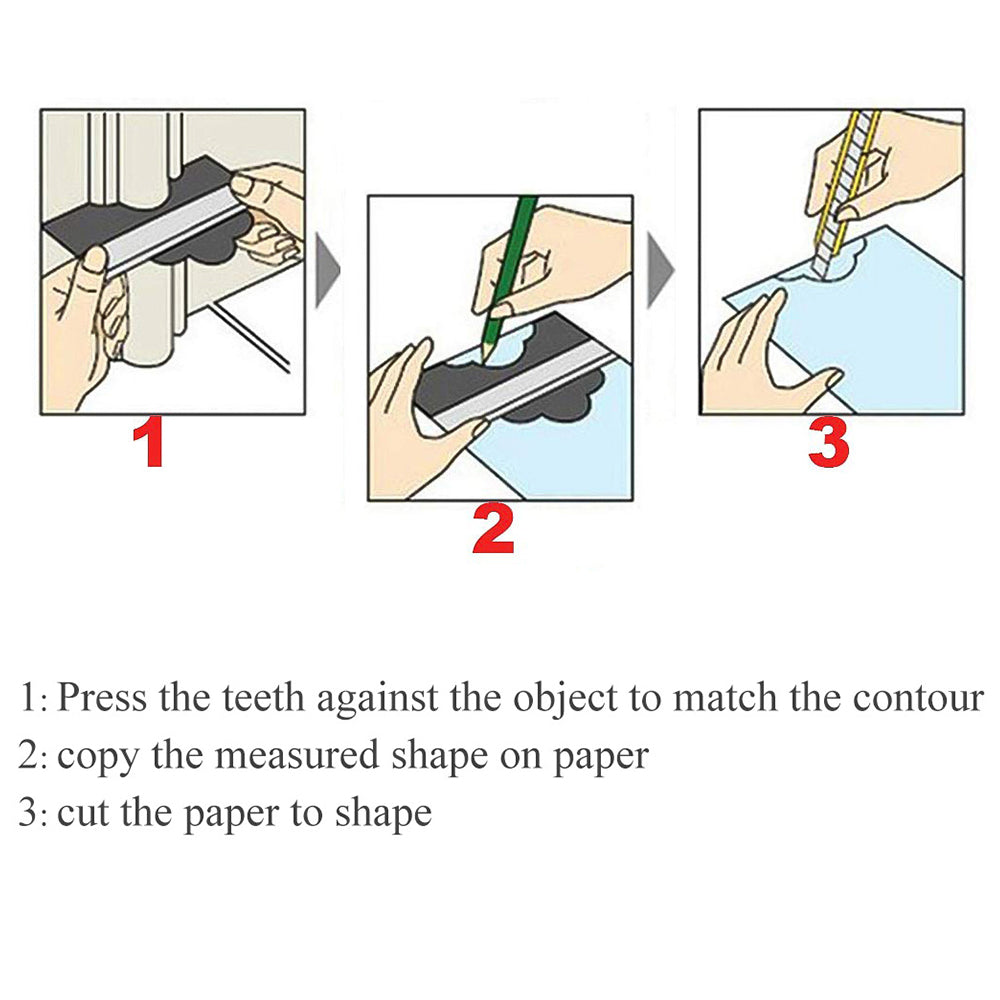 1

2

3

1: Press the teeth against the object to match the contour
2: copy the measured shape on paper
3: cut the paper to shape