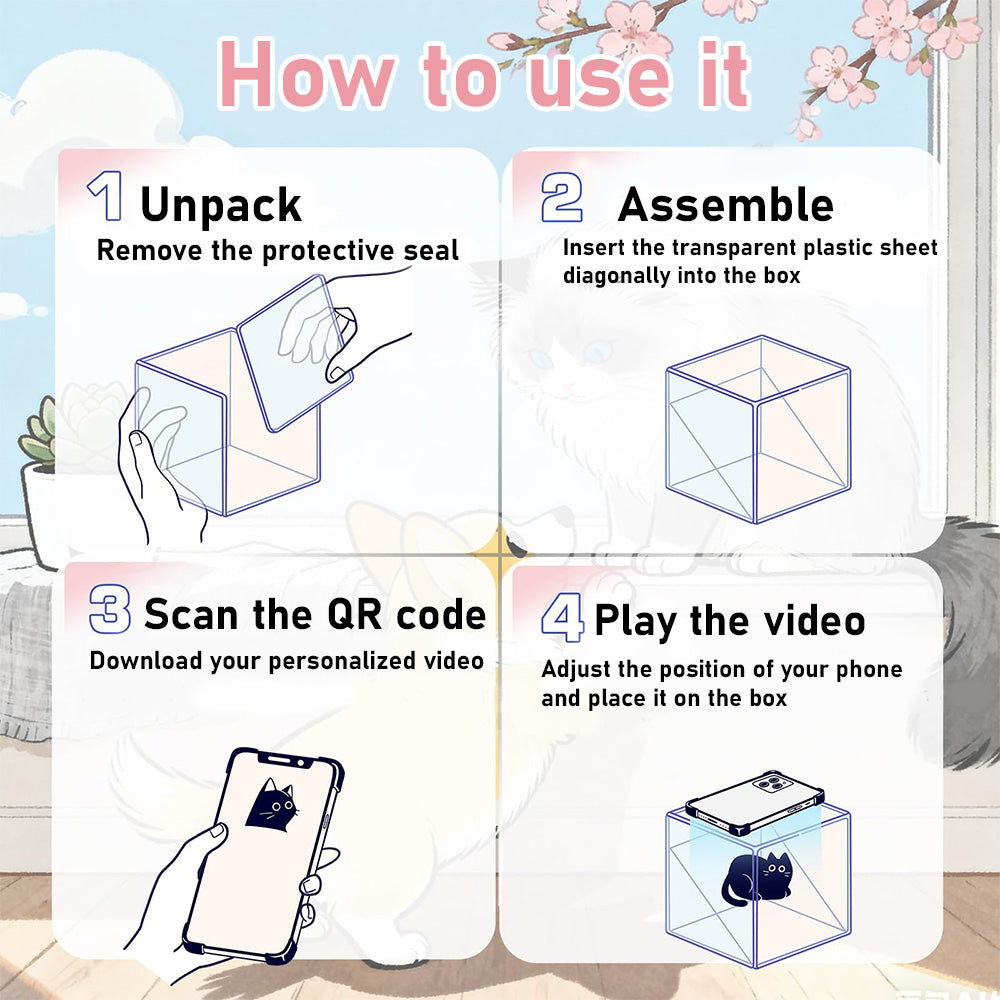 How to use it

1 Unpack
Remove the protective seal

2 Assemble
Insert the transparent plastic sheet diagonally into the box

3 Scan the QR code
Download your personalized video

4 Play the video
Adjust the position of your phone and place it on the box