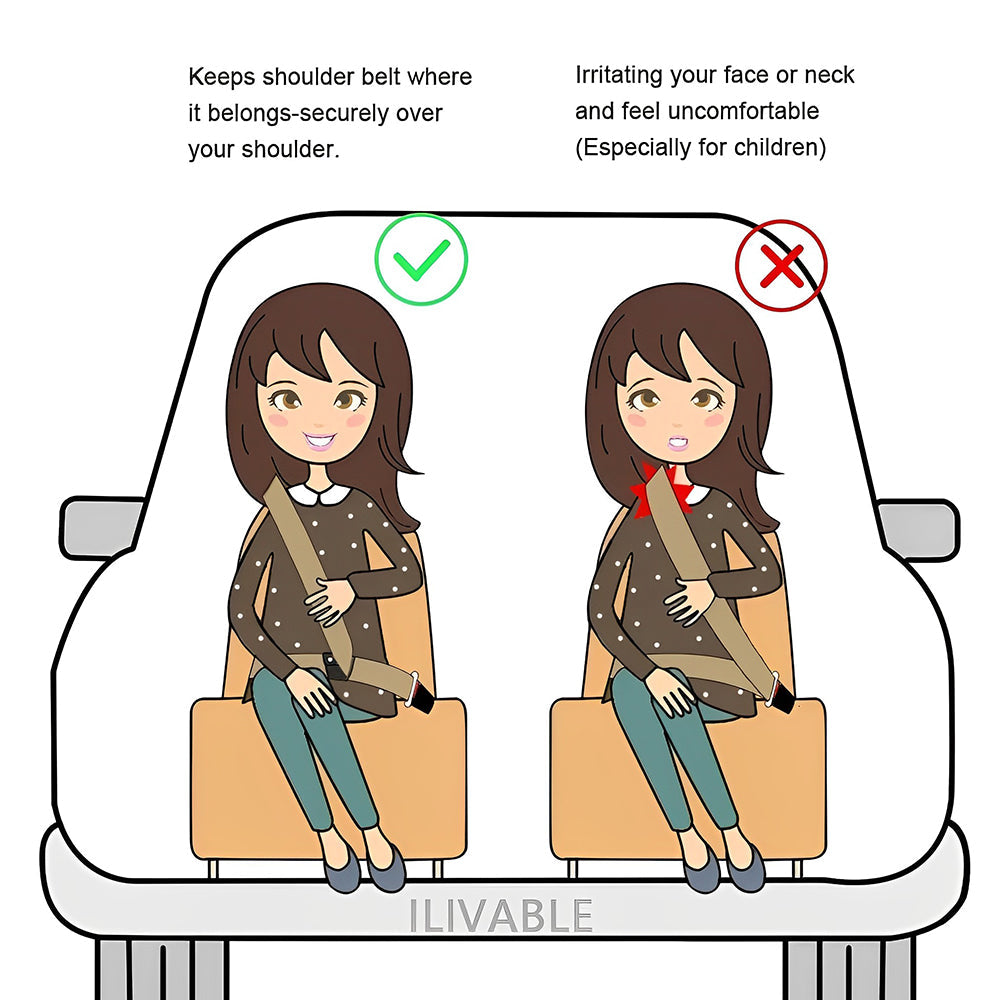 Keeps shoulder belt where it belongs-securely over your shoulder.

Irritating your face or neck and feel uncomfortable (Especially for children)

ILIVABLE