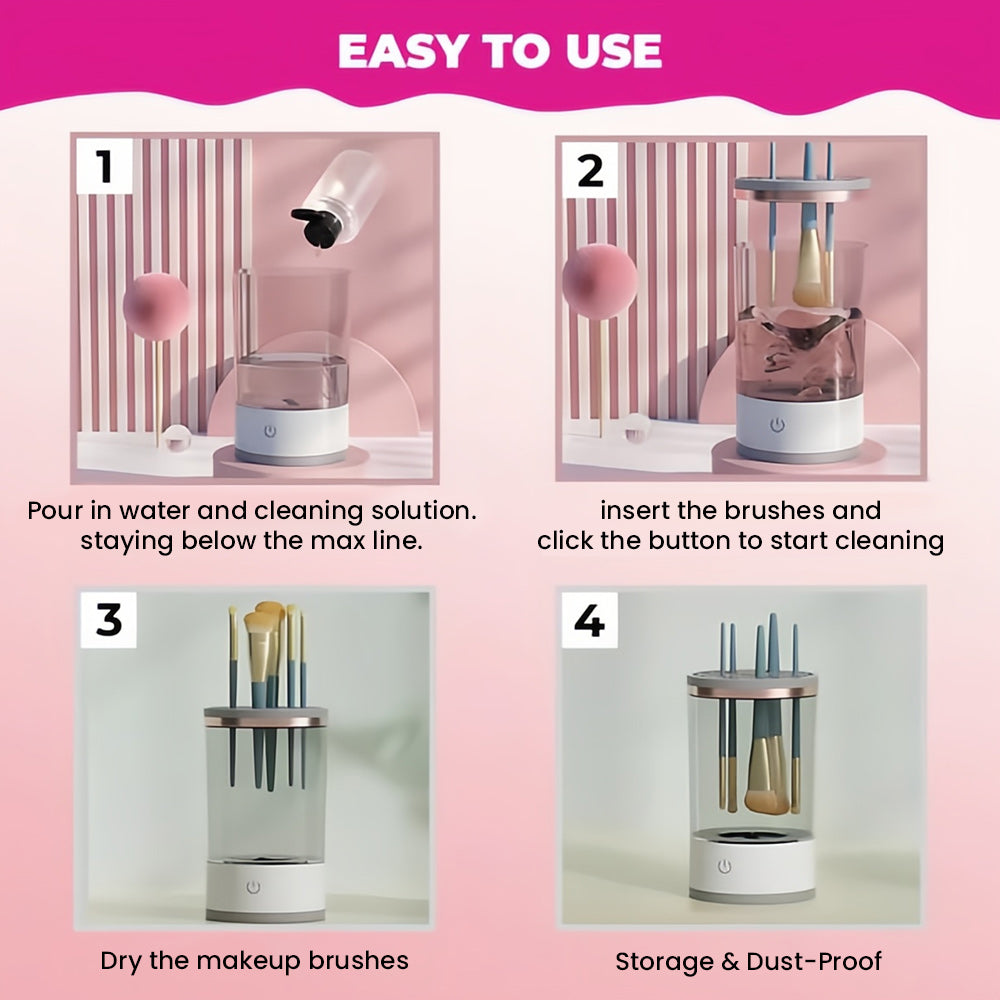 EASY TO USE

1

Pour in water and cleaning solution. staying below the max line.

2

insert the brushes and click the button to start cleaning

3

Dry the makeup brushes

4

Storage & Dust-Proof