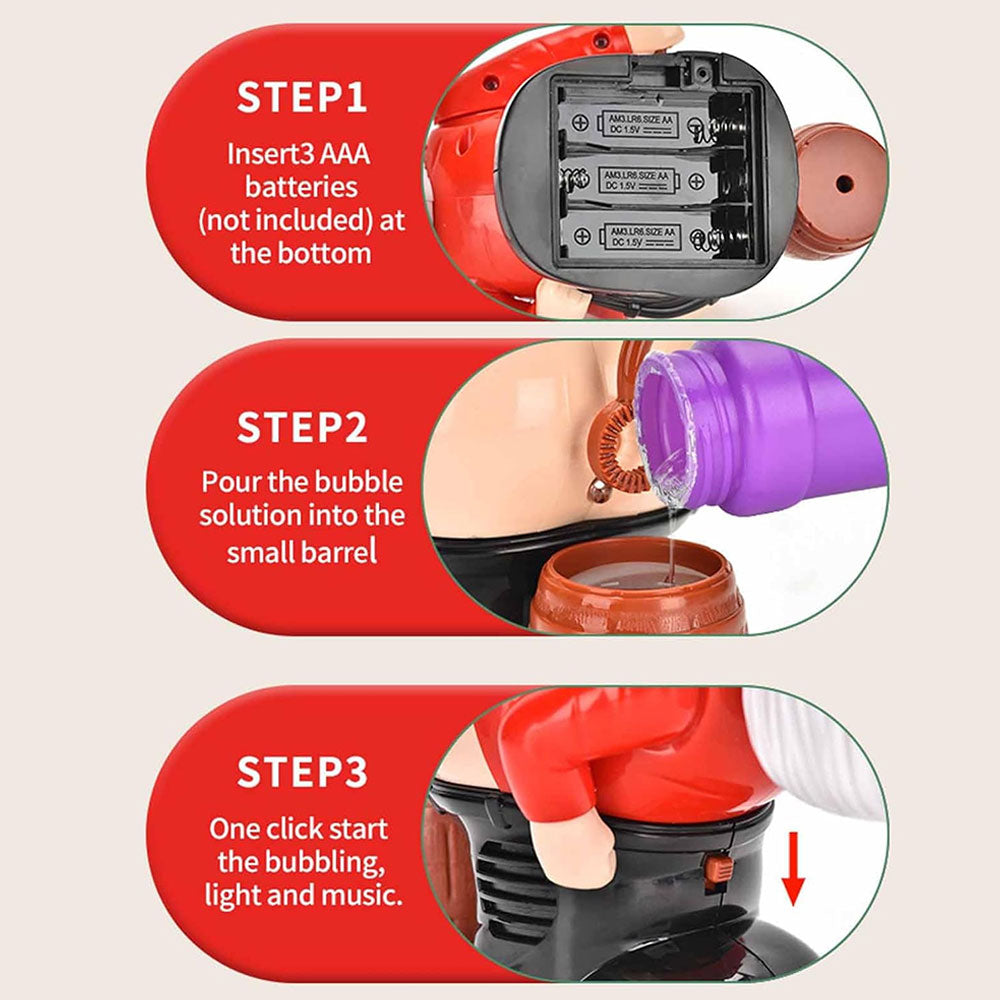 STEP1

Insert3 AAA batteries (not included) at the bottom

AM3.LR6.SIZE AA DC 1.5V

AM3.LR6.SIZE AA DC 1.5V

AM3.LR6.SIZE AA DC 1.5V

STEP2

Pour the bubble solution into the small barrel

STEP3

One click start the bubbling, light and music.