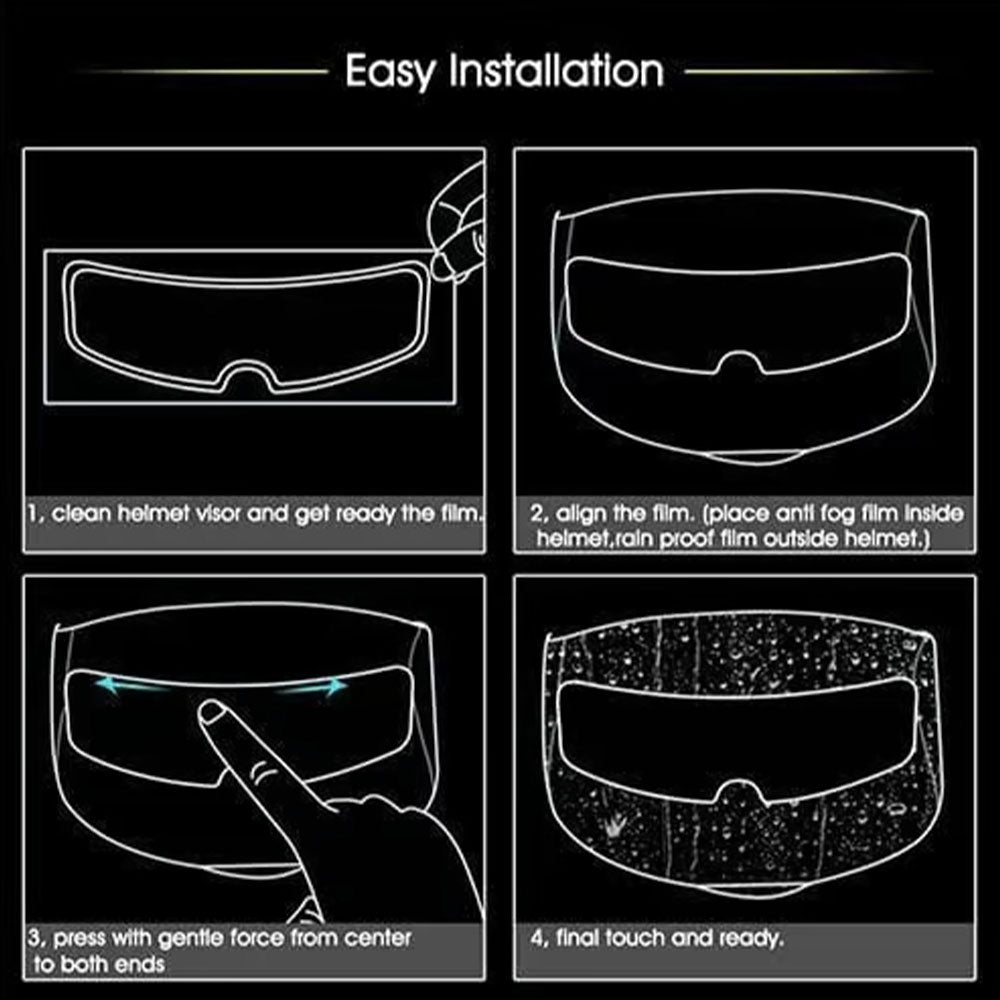 Easy Installation

1, clean helmet visor and get ready the film.

2, align the film. (place anti fog film inside helmet,rain proof film outside helmet.)

3, press with gentle force from center to both ends

4, final touch and ready.