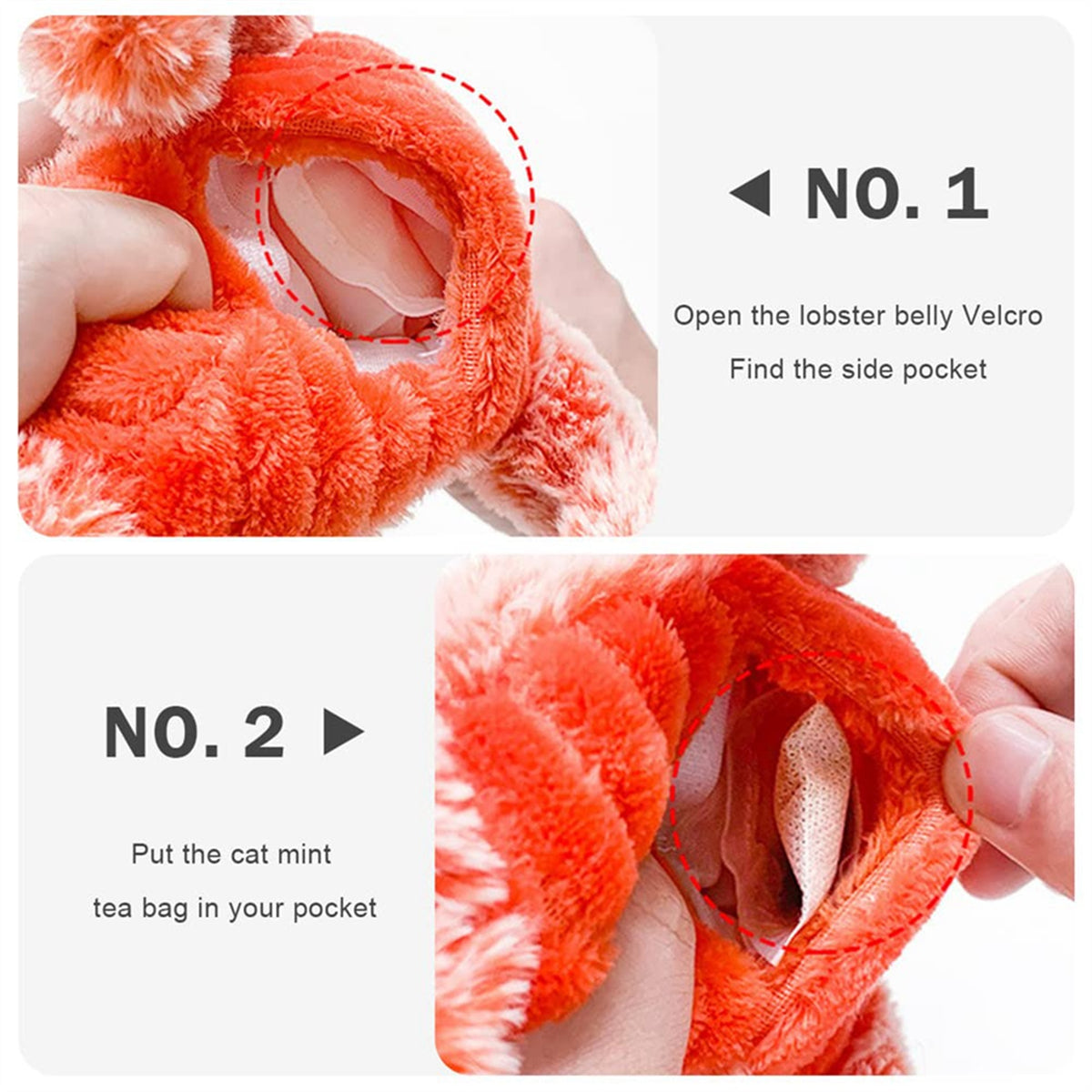 ◀ NO. 1

Open the lobster belly Velcro

Find the side pocket

NO. 2 ▶

Put the cat mint

tea bag in your pocket