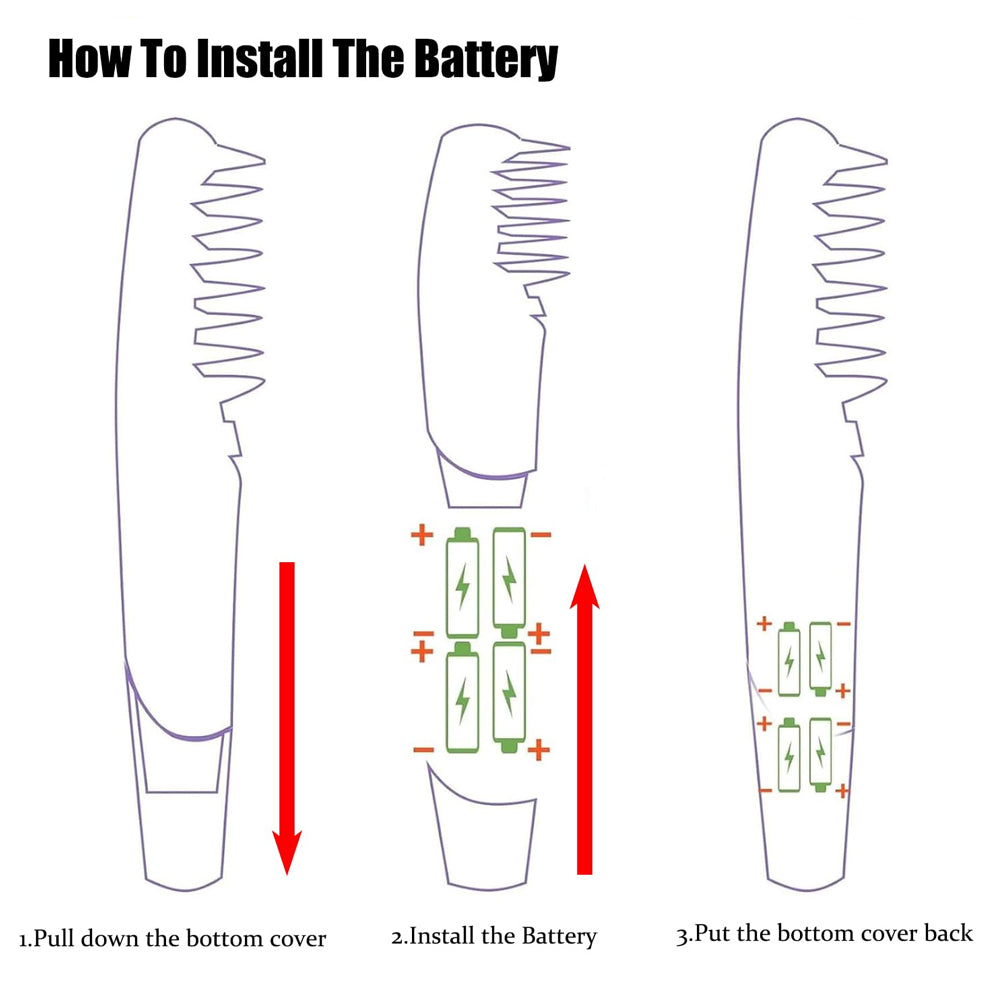 How To Install The Battery

+ −
− +
+ −
− +

+ −
− +
+ −
− +

1.Pull down the bottom cover

2.Install the Battery

3.Put the bottom cover back