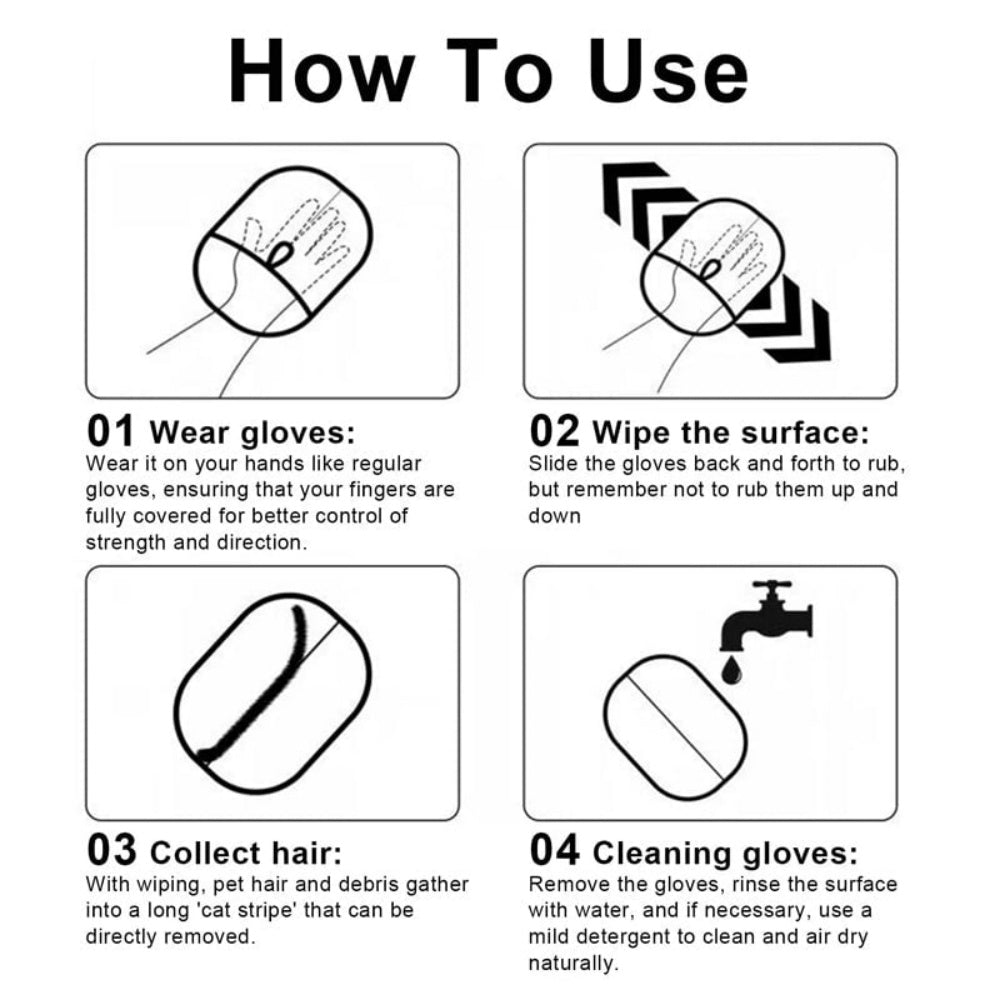 How To Use

01 Wear gloves:
Wear it on your hands like regular gloves, ensuring that your fingers are fully covered for better control of strength and direction.

02 Wipe the surface:
Slide the gloves back and forth to rub, but remember not to rub them up and down

03 Collect hair:
With wiping, pet hair and debris gather into a long 'cat stripe' that can be directly removed.

04 Cleaning gloves:
Remove the gloves, rinse the surface with water, and if necessary, use a mild detergent to clean and air dry naturally.