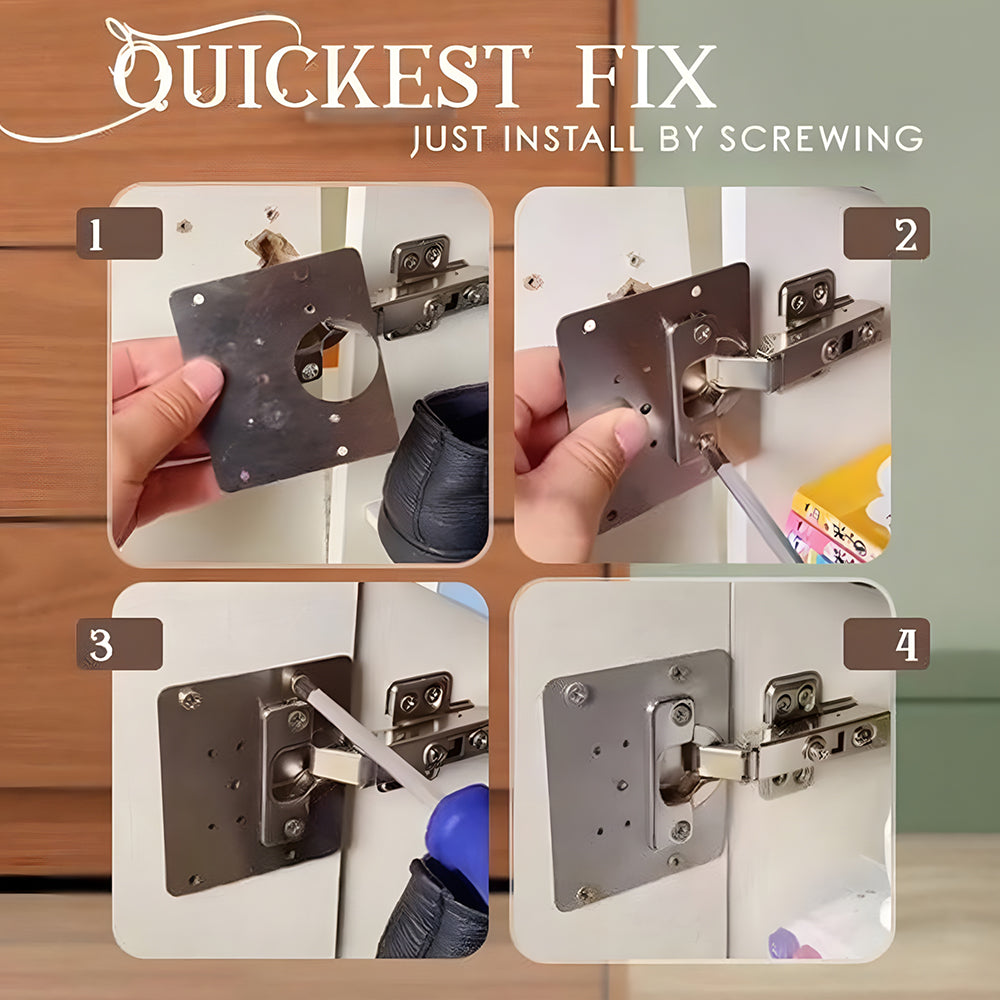 QUICKEST FIX
JUST INSTALL BY SCREWING

1

2

3

4